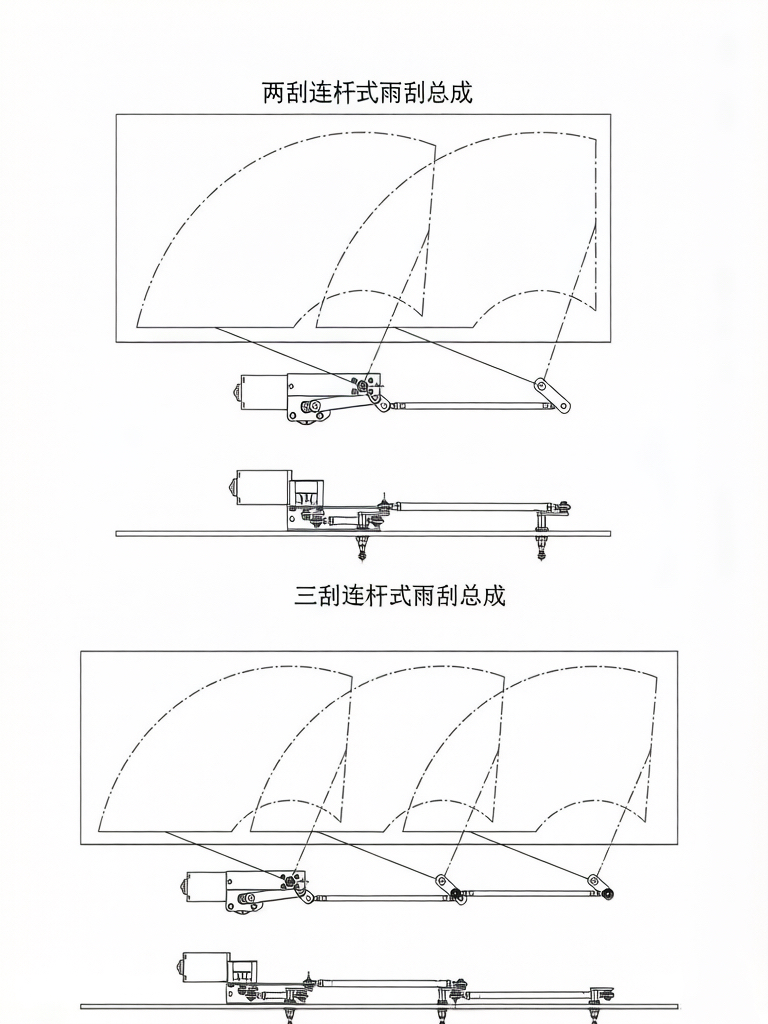 两刮连杆式雨刮总成

三刮连杆式雨刮总成